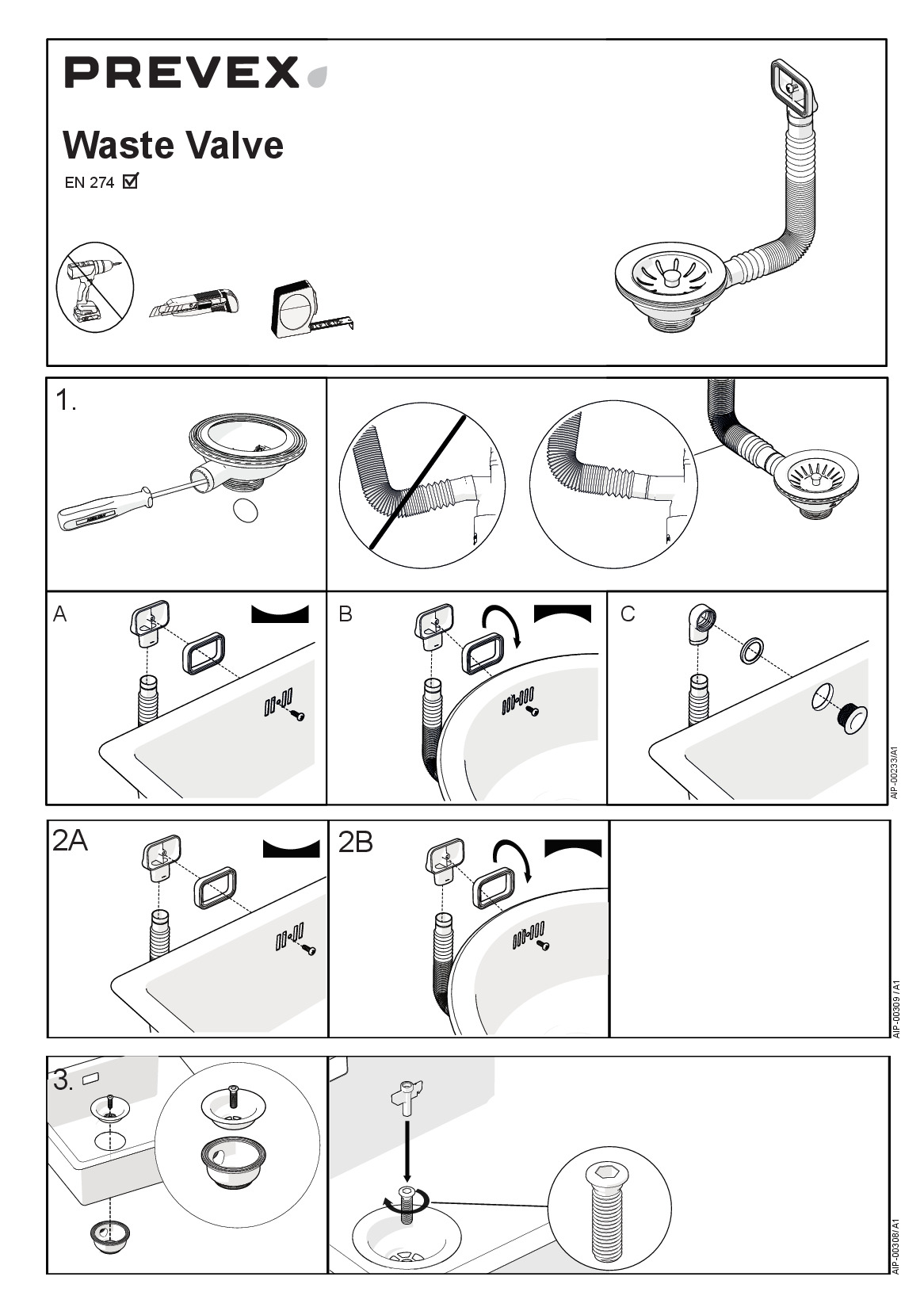 PREVEX

Waste Valve

EN 274 ☑

1.

A

B

C

AIP-00233/A1

2A

2B

AIP-00309 / A1

3.

AIP-00308/ A1